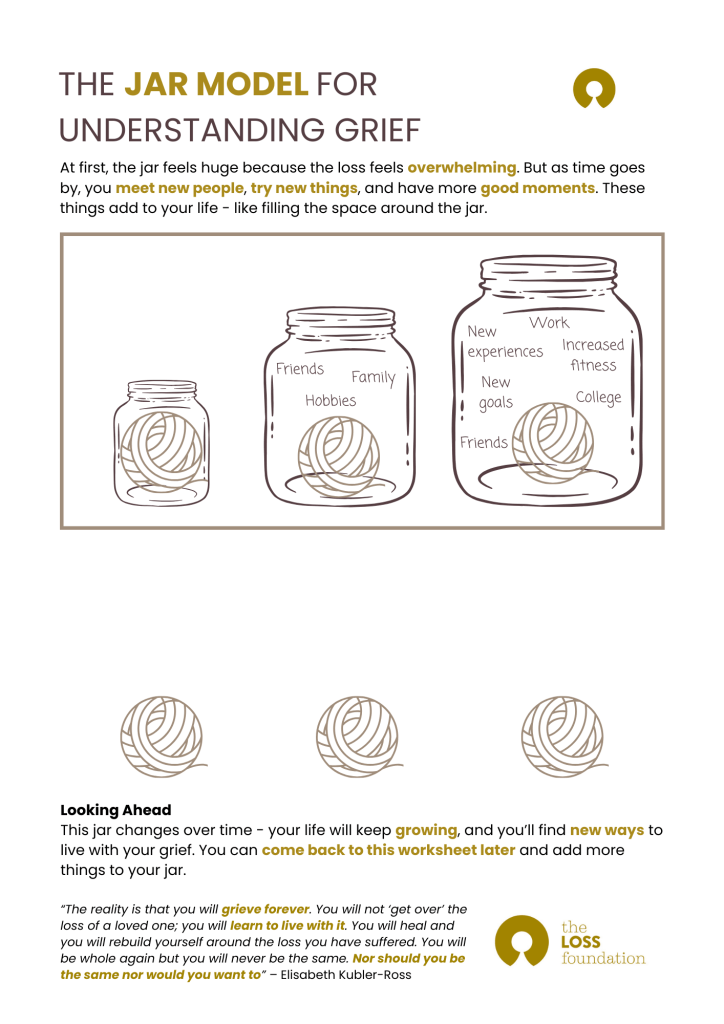 THE JAR MODEL FOR UNDERSTANDING GRIEF

At first, the jar feels huge because the loss feels overwhelming. But as time goes by, you meet new people, try new things, and have more good moments. These things add to your life - like filling the space around the jar.

Friends
Family
Hobbies

New experiences
Work
Increased fitness
New goals
College
Friends

Looking Ahead
This jar changes over time - your life will keep growing, and you'll find new ways to live with your grief. You can come back to this worksheet later and add more things to your jar.

"The reality is that you will grieve forever. You will not 'get over' the loss of a loved one; you will learn to live with it. You will heal and you will rebuild yourself around the loss you have suffered. You will be whole again but you will never be the same. Nor should you be the same nor would you want to" – Elisabeth Kubler-Ross

the LOSS foundation